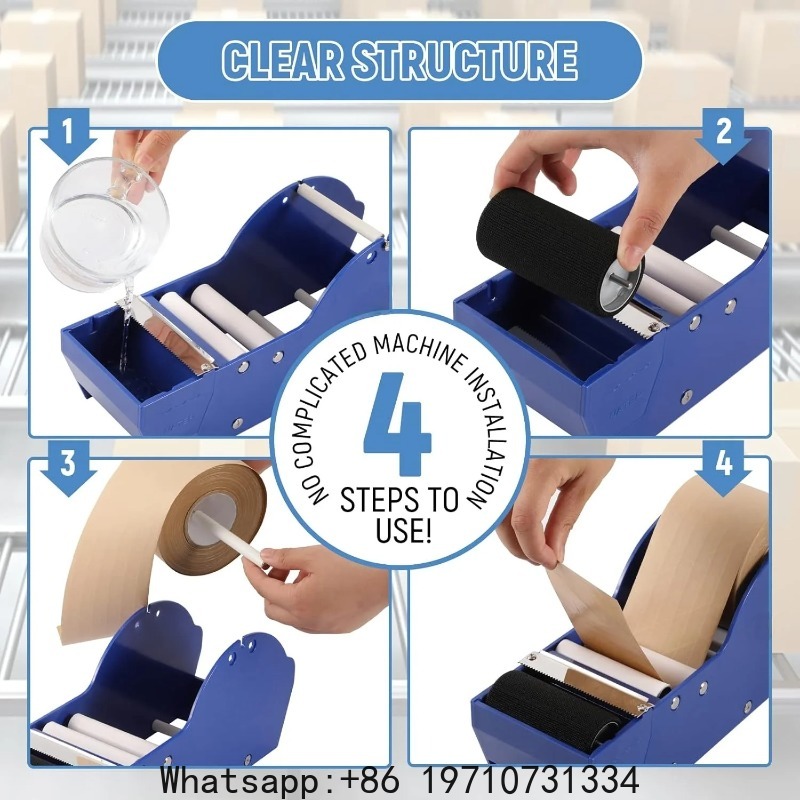 CLEAR STRUCTURE

1

2

NO COMPLICATED MACHINE INSTALLATION

4

STEPS TO USE!

3

4

Whatsapp:+86 19710731334